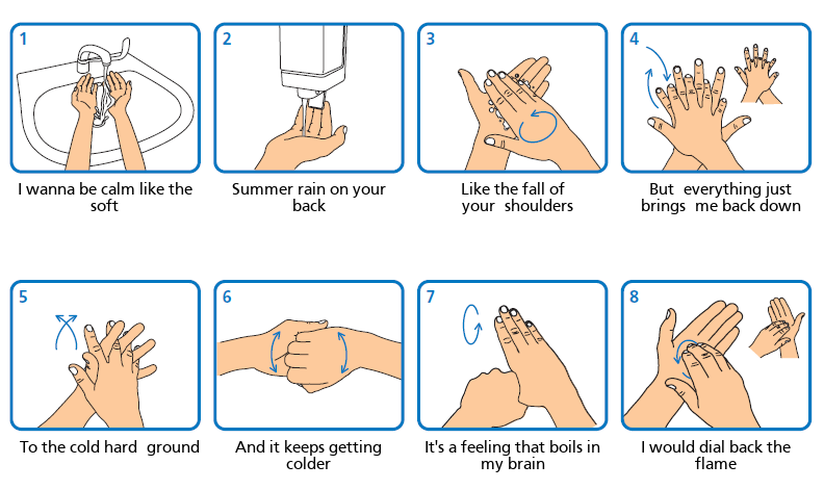 1

I wanna be calm like the soft

2

Summer rain on your back

3

Like the fall of your shoulders

4

But everything just brings me back down

5

To the cold hard ground

6

And it keeps getting colder

7

It's a feeling that boils in my brain

8

I would dial back the flame